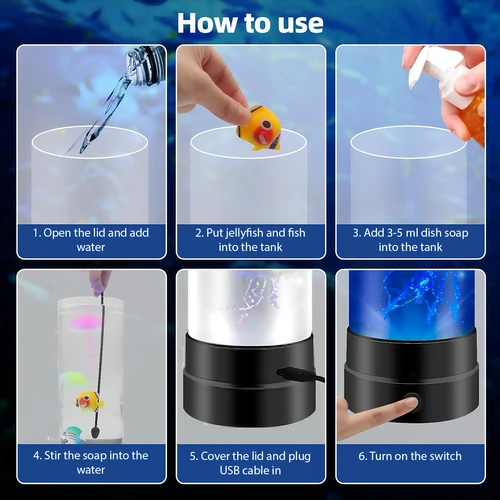 How to use

1. Open the lid and add water

2. Put jellyfish and fish into the tank

3. Add 3-5 ml dish soap into the tank

4. Stir the soap into the water

5. Cover the lid and plug USB cable in

6. Turn on the switch